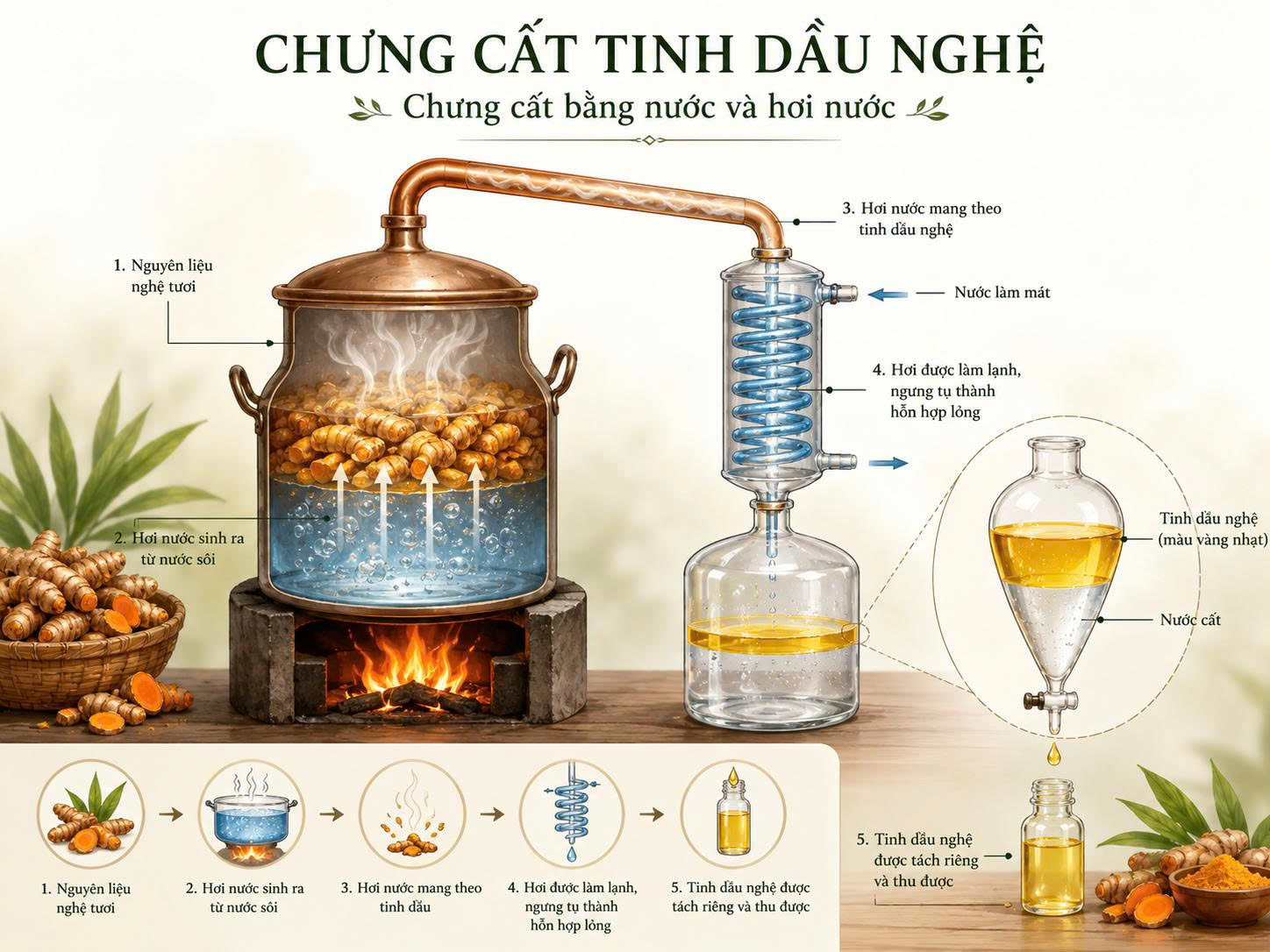 CHƯNG CẤT TINH DẦU NGHỆ

Chưng cất bằng nước và hơi nước

1. Nguyên liệu nghệ tươi

2. Hơi nước sinh ra từ nước sôi

3. Hơi nước mang theo tinh dầu nghệ

Nước làm mát

4. Hơi được làm lạnh, ngưng tụ thành hỗn hợp lỏng

Tinh dầu nghệ (màu vàng nhạt)

Nước cất

5. Tinh dầu nghệ được tách riêng và thu được

1. Nguyên liệu nghệ tươi

2. Hơi nước sinh ra từ nước sôi

3. Hơi nước mang theo tinh dầu

4. Hơi được làm lạnh, ngưng tụ thành hỗn hợp lỏng

5. Tinh dầu nghệ được tách riêng và thu được